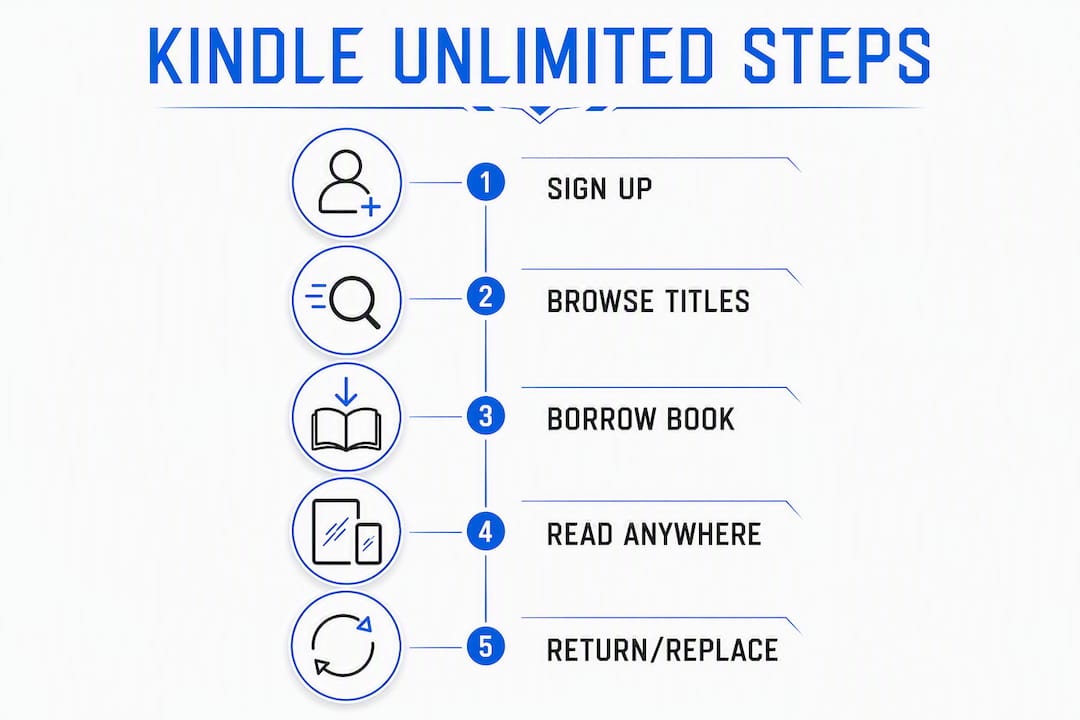 KINDLE UNLIMITED STEPS

1 SIGN UP

2 BROWSE TITLES

3 BORROW BOOK

4 READ ANYWHERE

5 RETURN/REPLACE